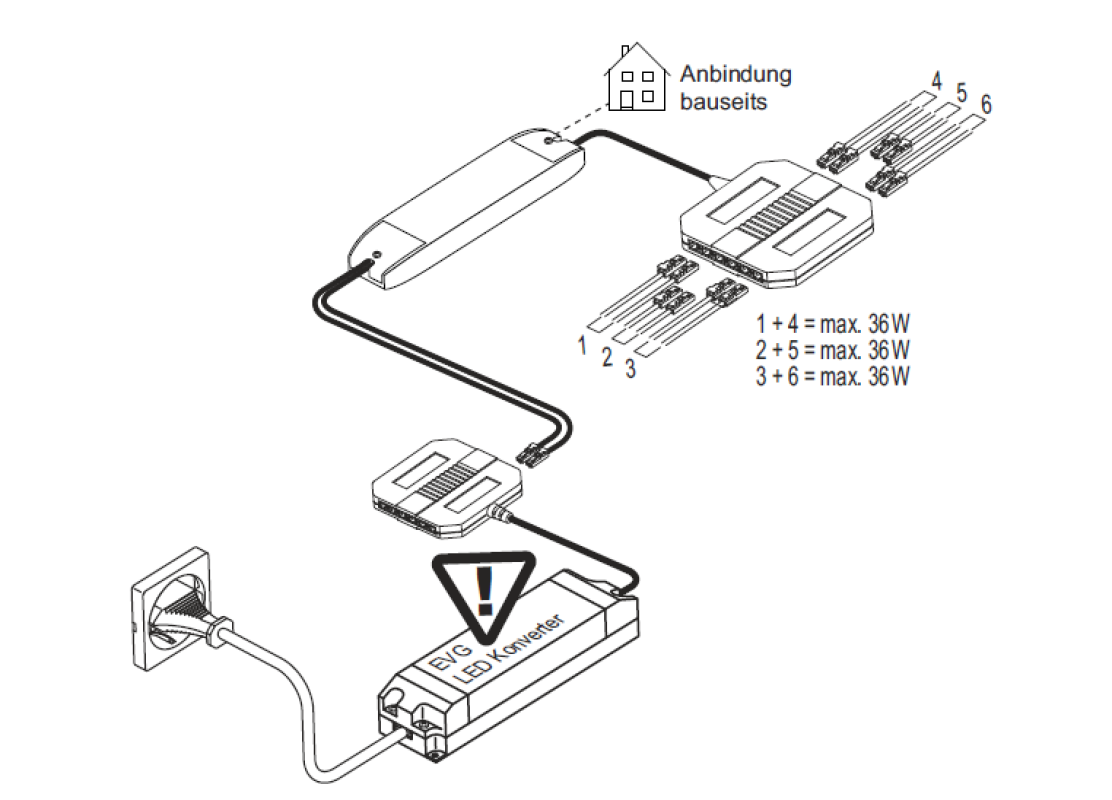 Anbindung bauseits

4 5 6

1 2 3

1 + 4 = max. 36 W
2 + 5 = max. 36 W
3 + 6 = max. 36 W

!

EVG
LED Konverter