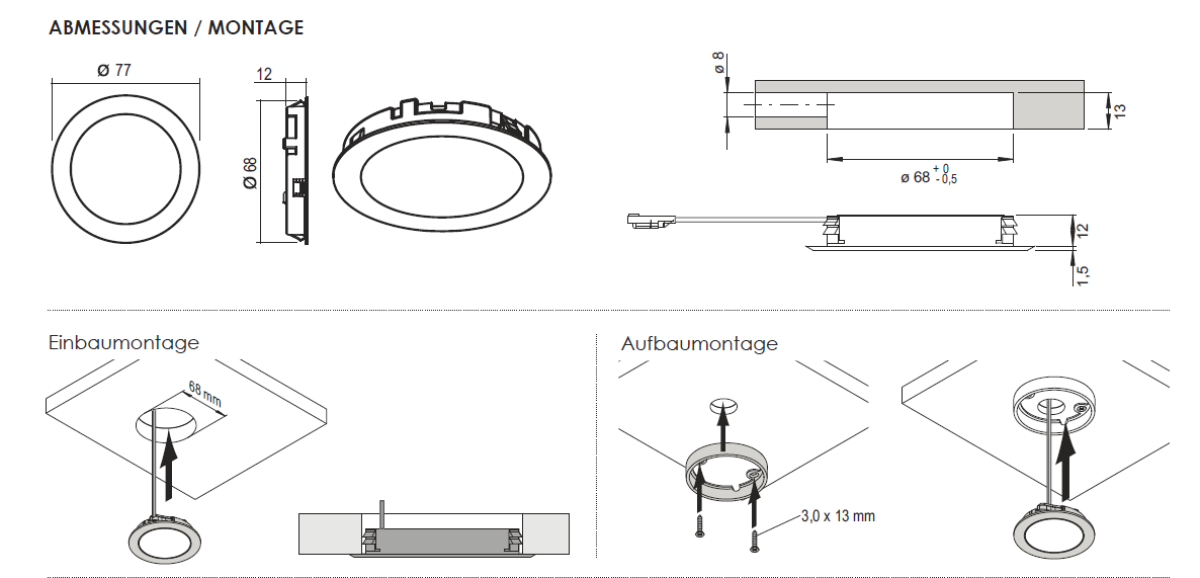 ABMESSUNGEN / MONTAGE

Ø 77

12

Ø 68

ø 8

13

ø 68 $^{+0}_{-0,5}$

12

1,5

Einbaumontage

68 mm

Aufbaumontage

3,0 x 13 mm