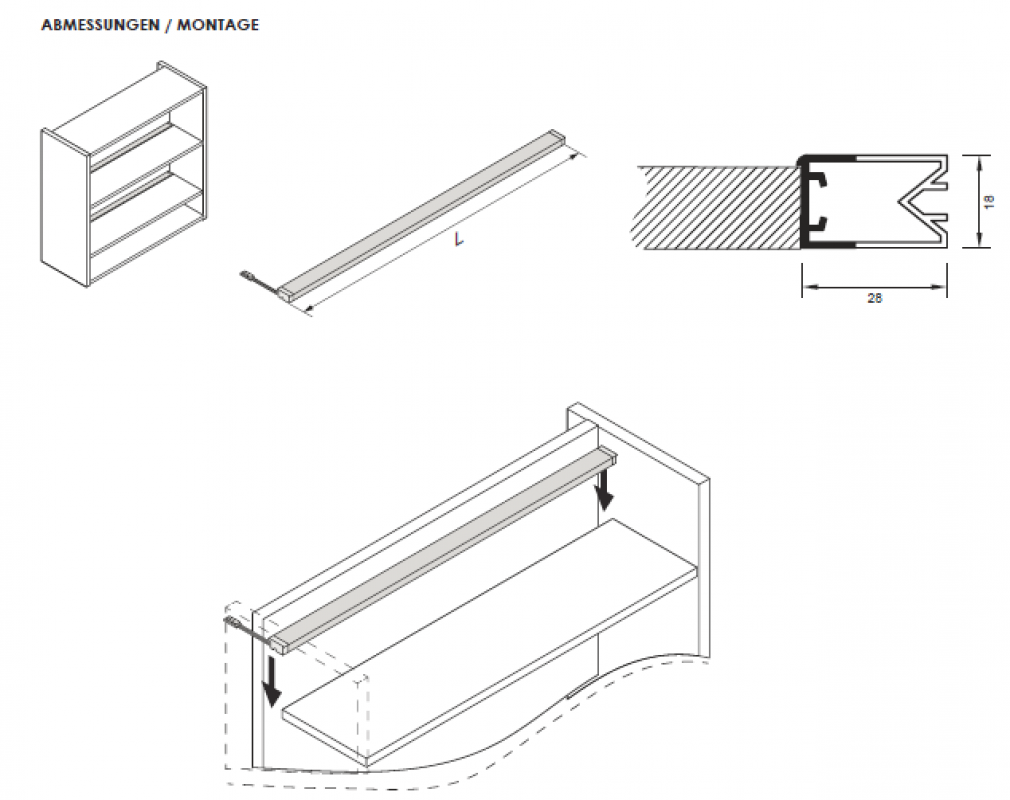 ABMESSUNGEN / MONTAGE

L

18

28