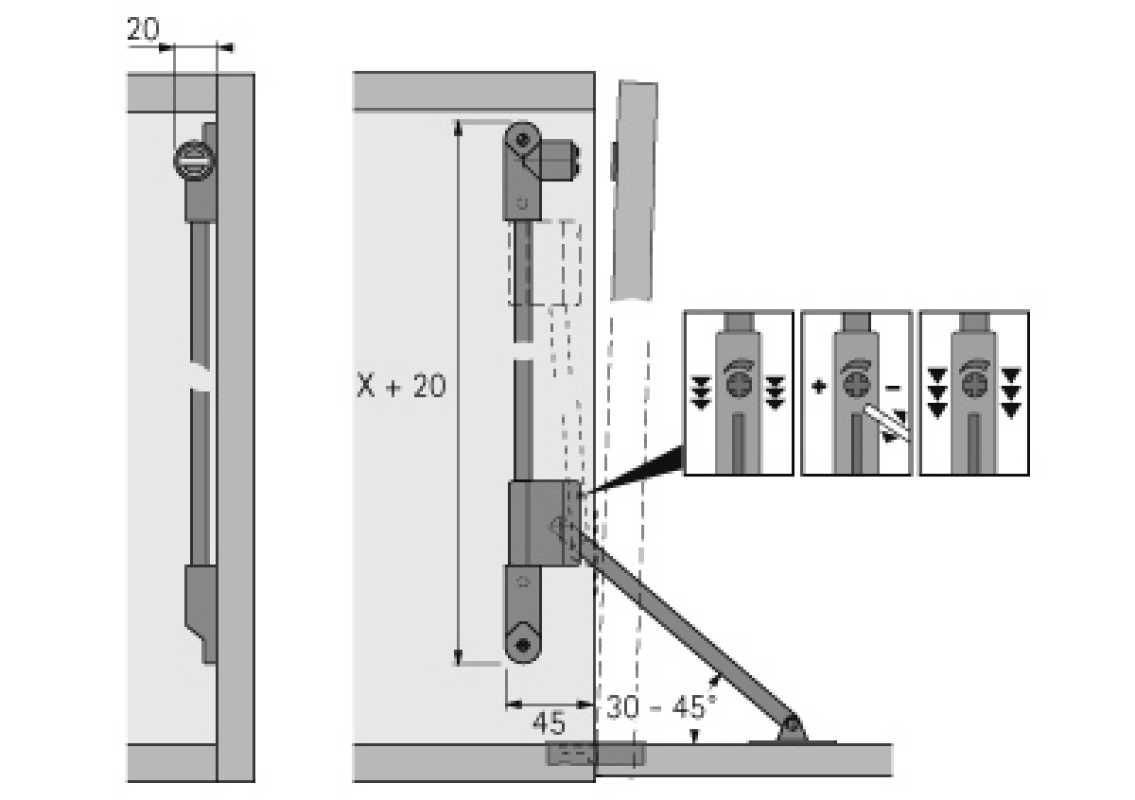 20

X + 20

+ -

45

30 - 45°