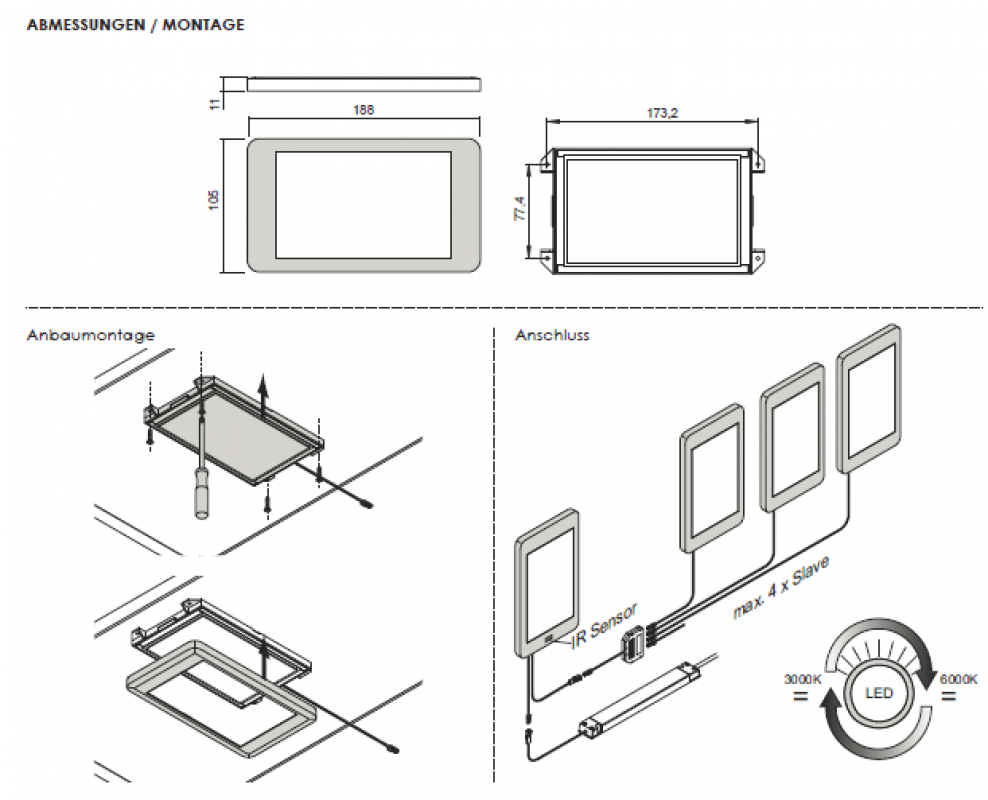 ABMESSUNGEN / MONTAGE

11

188

105

173,2

77,4

Anbaumontage

Anschluss

IR Sensor

max. 4 x Slave

3000K

LED

6000K