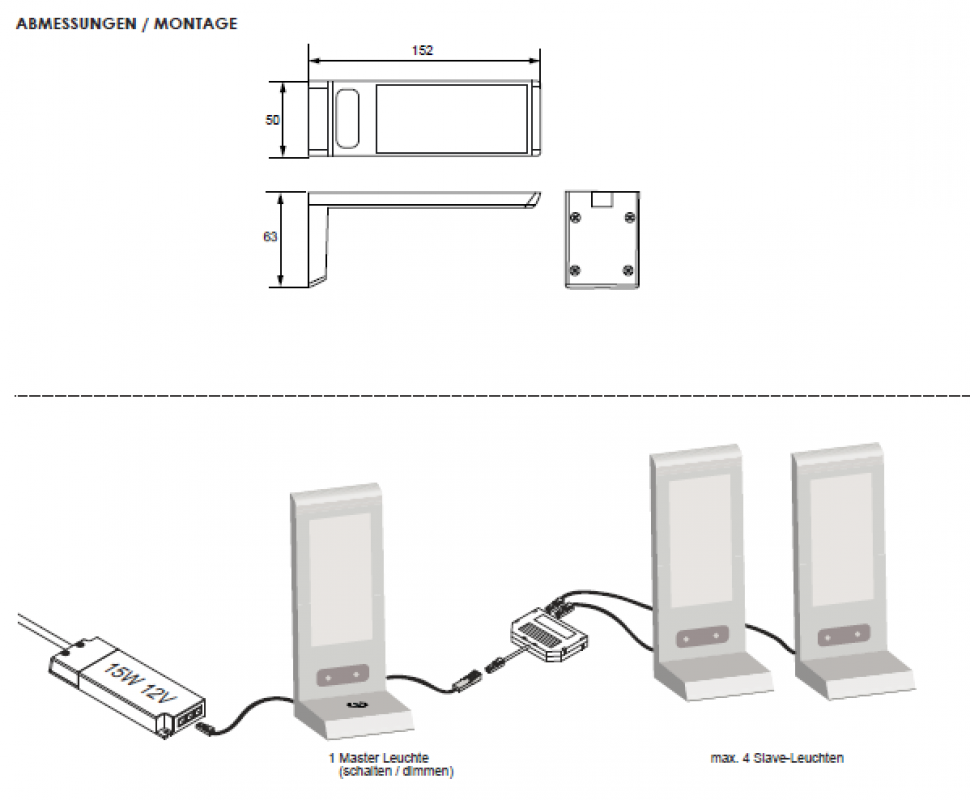 ABMESSUNGEN / MONTAGE

152

50

63

15W 12V

1 Master Leuchte
(schalten / dimmen)

max. 4 Slave-Leuchten