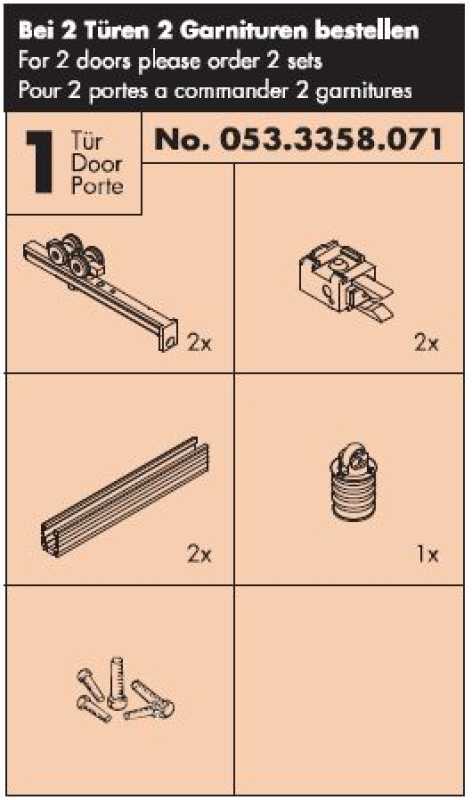 Bei 2 Türen 2 Garnituren bestellen
For 2 doors please order 2 sets
Pour 2 portes a commander 2 garnitures

1 Tür Door Porte

No. 053.3358.071

2x

2x

2x

1x