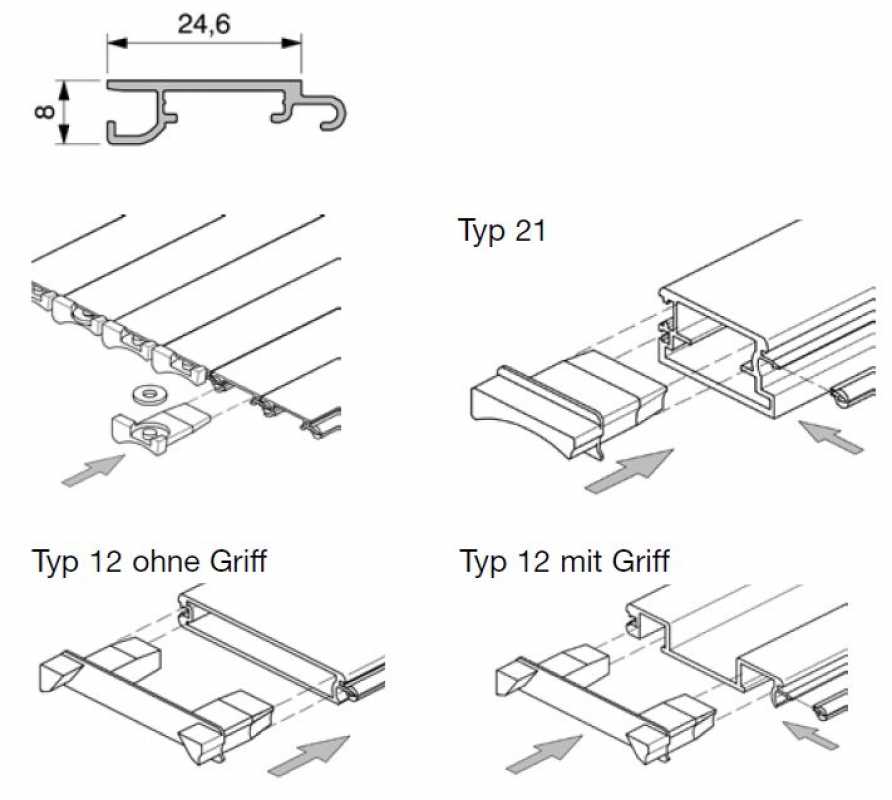 24,6

8

Typ 21

Typ 12 ohne Griff

Typ 12 mit Griff