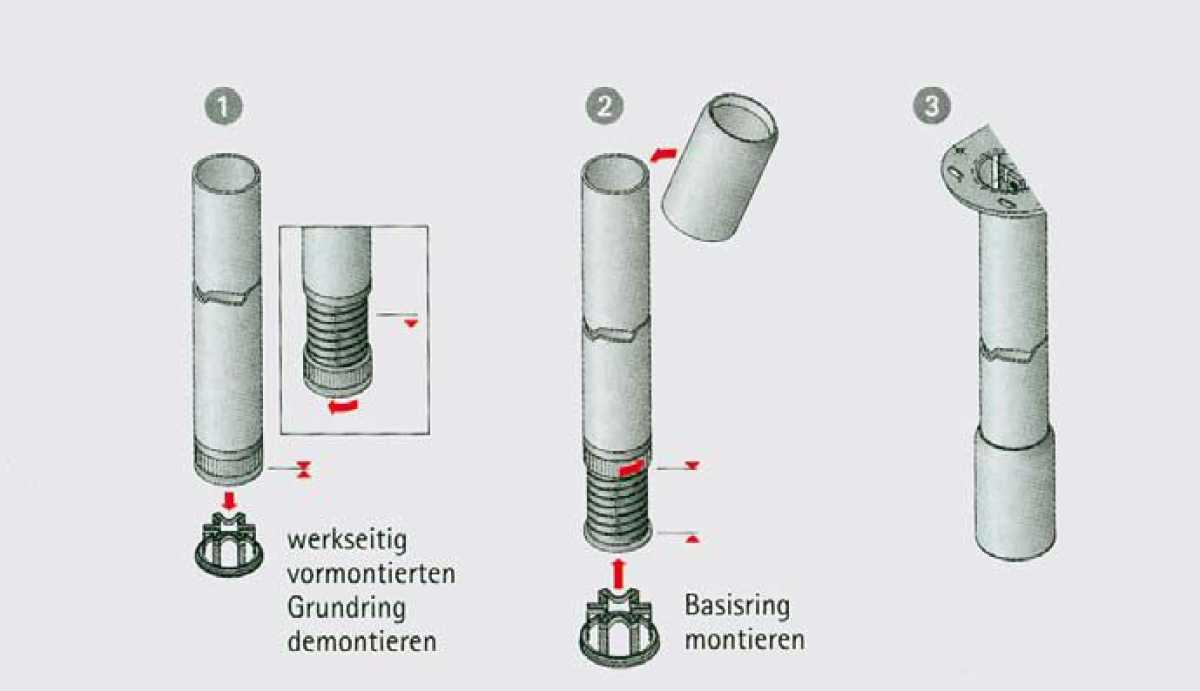 1

werkseitig vormontierten Grundring demontieren

2

Basisring montieren

3