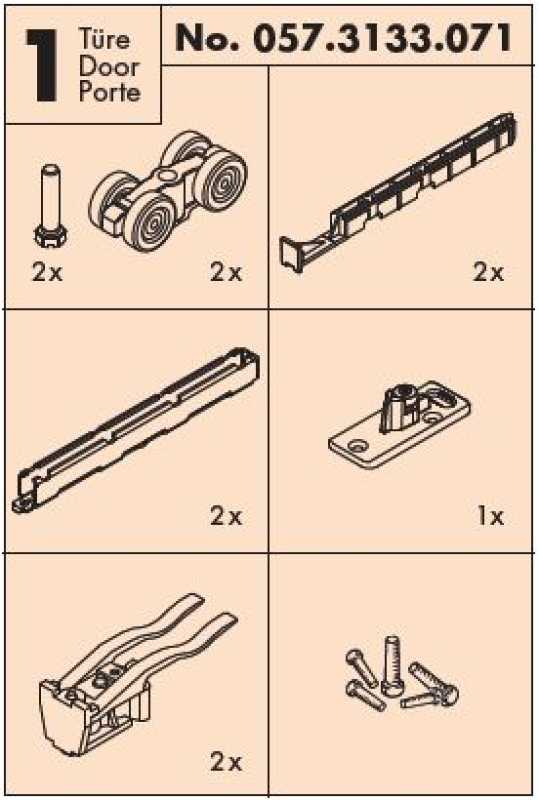 1 Türe Door Porte

No. 057.3133.071

2x

2x

2x

2x

1x

2x