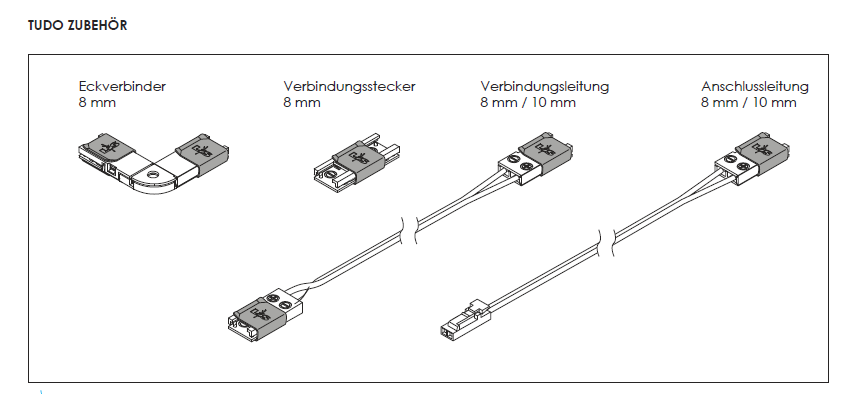 TUDO ZUBEHÖR

Eckverbinder
8 mm

Verbindungsstecker
8 mm

Verbindungsleitung
8 mm / 10 mm

Anschlussleitung
8 mm / 10 mm