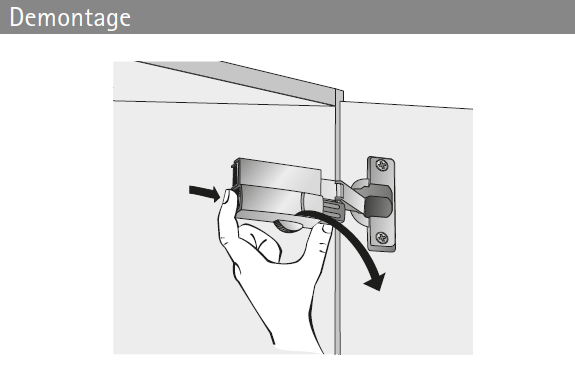 Demontage