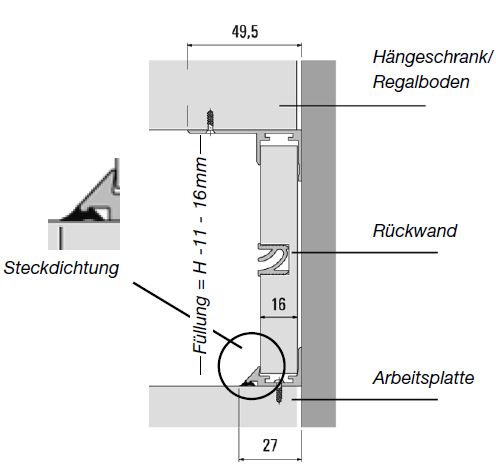 49,5

Hängeschrank/
Regalboden

Füllung = H -11 - 16mm

Rückwand

Steckdichtung

16

Arbeitsplatte

27