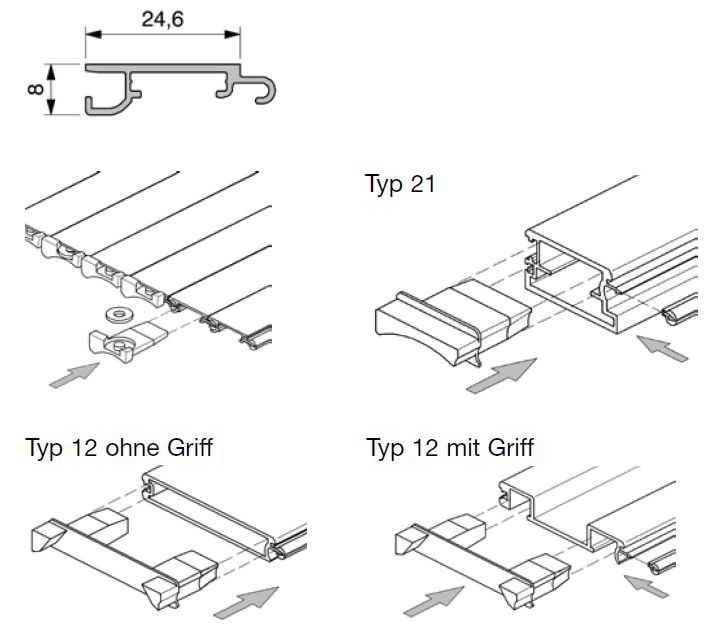 24,6

8

Typ 21

Typ 12 ohne Griff

Typ 12 mit Griff