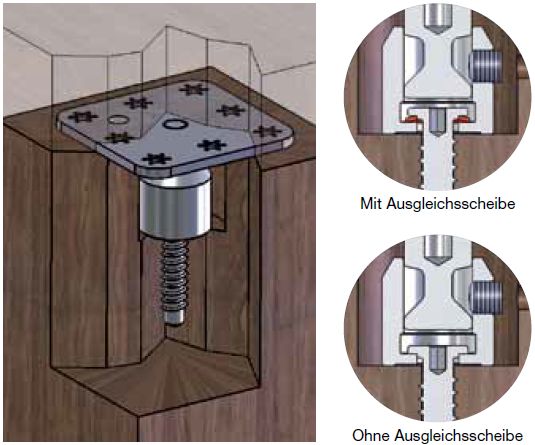 Mit Ausgleichsscheibe

Ohne Ausgleichsscheibe