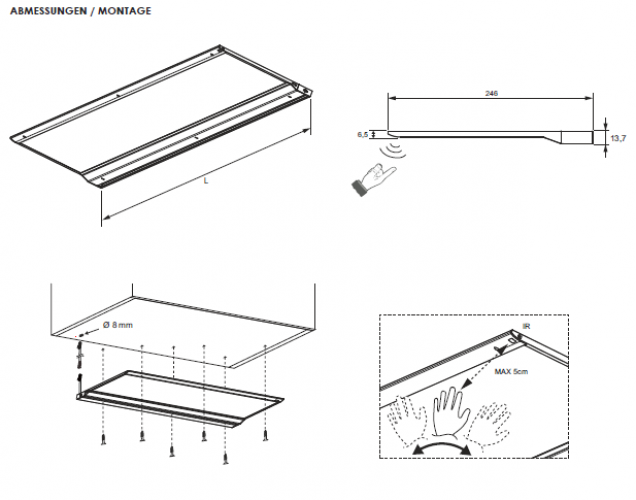 ABMESSUNGEN / MONTAGE

L

246

6,5

13,7

Ø 8 mm

IR

MAX 5cm