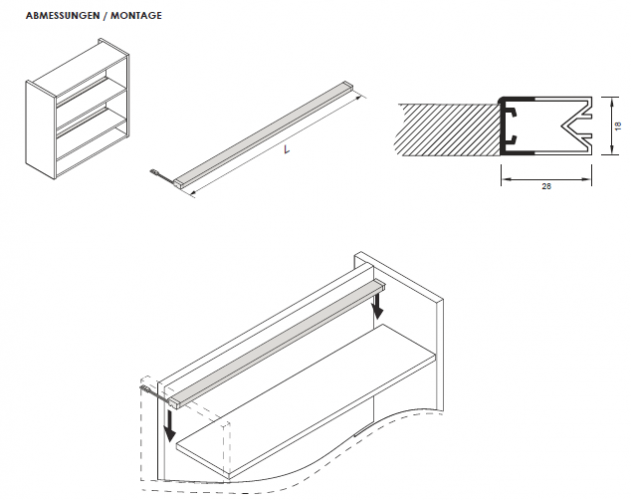 ABMESSUNGEN / MONTAGE

L

18

28