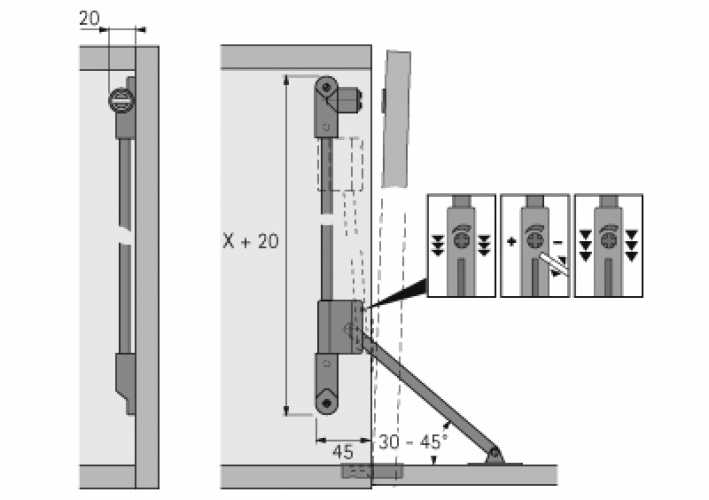 20

X + 20

+ -

45

30 - 45°