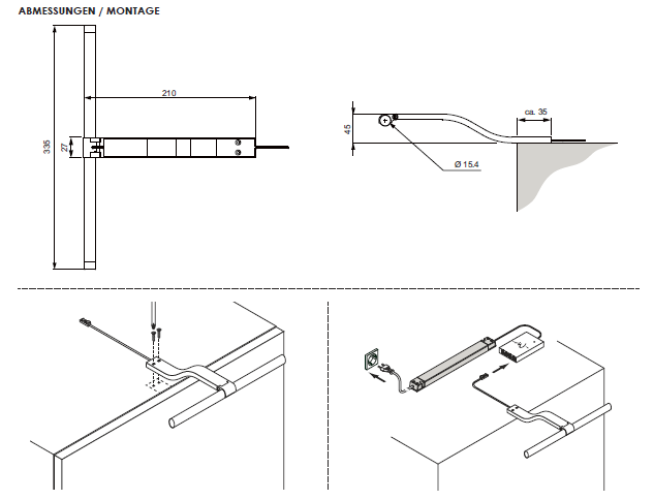 ABMESSUNGEN / MONTAGE

335

27

210

45

ca. 35

Ø 15.4