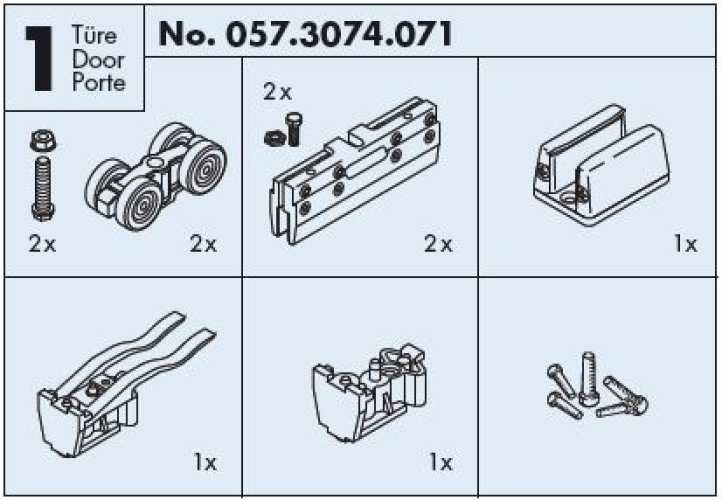 1 Türe Door Porte

No. 057.3074.071

2x

2x

2x

2x

1x

1x

1x